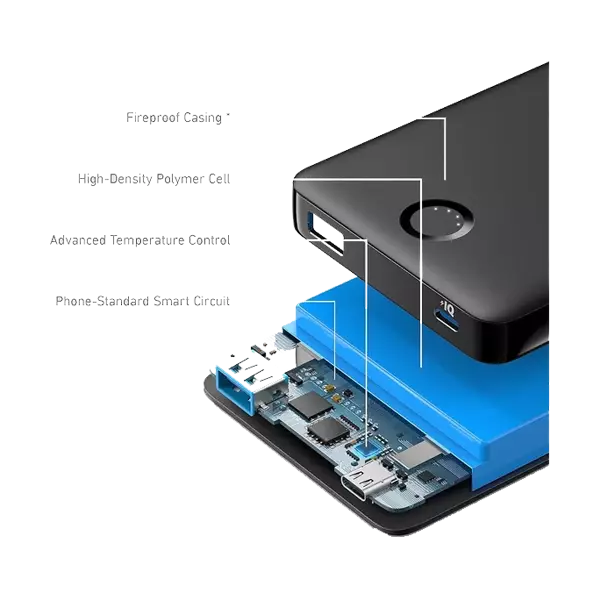 Fireproof Casing *

High-Density Polymer Cell

Advanced Temperature Control

Phone-Standard Smart Circuit

IQ